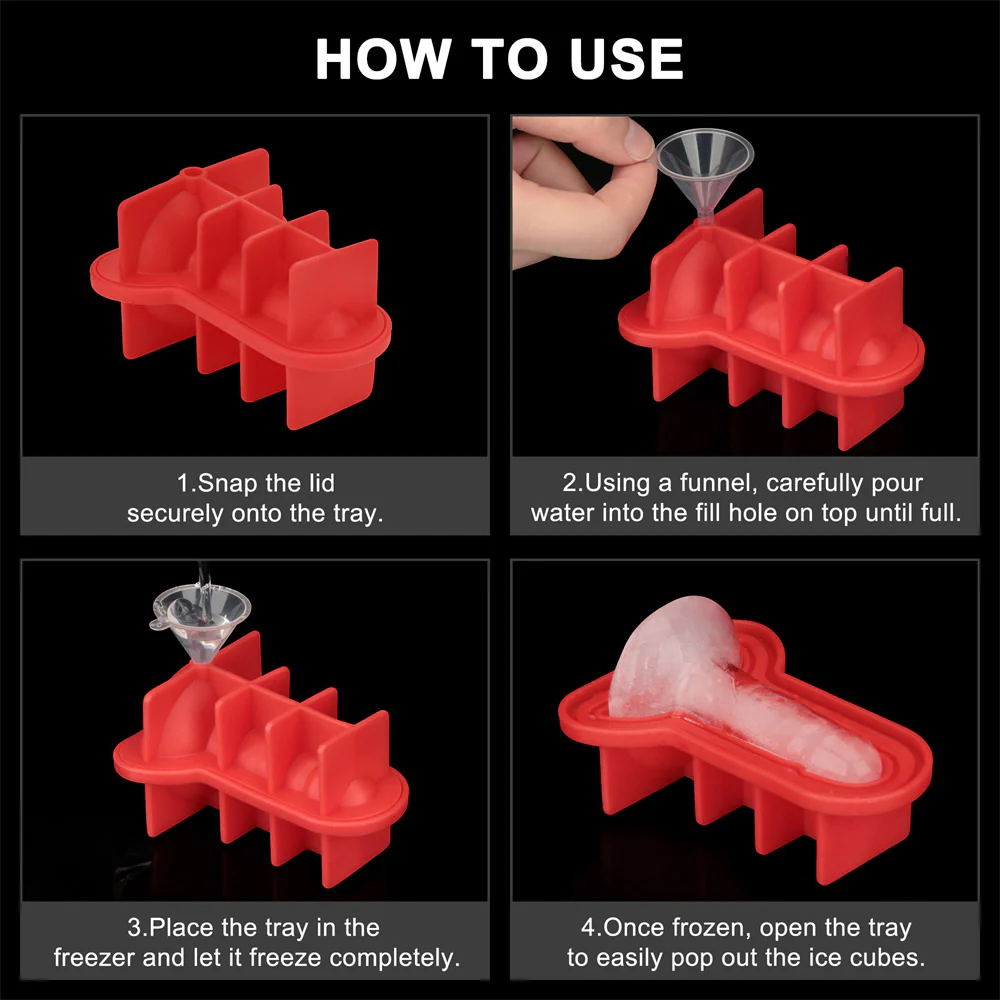 HOW TO USE

1.Snap the lid securely onto the tray.

2.Using a funnel, carefully pour water into the fill hole on top until full.

3.Place the tray in the freezer and let it freeze completely.

4.Once frozen, open the tray to easily pop out the ice cubes.